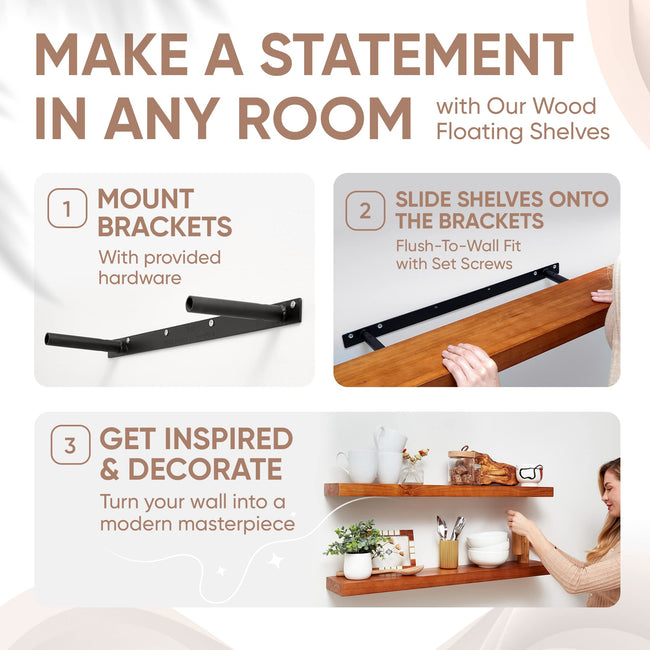 MAKE A STATEMENT IN ANY ROOM with Our Wood Floating Shelves

1 MOUNT BRACKETS
With provided hardware

2 SLIDE SHELVES ONTO THE BRACKETS
Flush-To-Wall Fit with Set Screws

3 GET INSPIRED & DECORATE
Turn your wall into a modern masterpiece