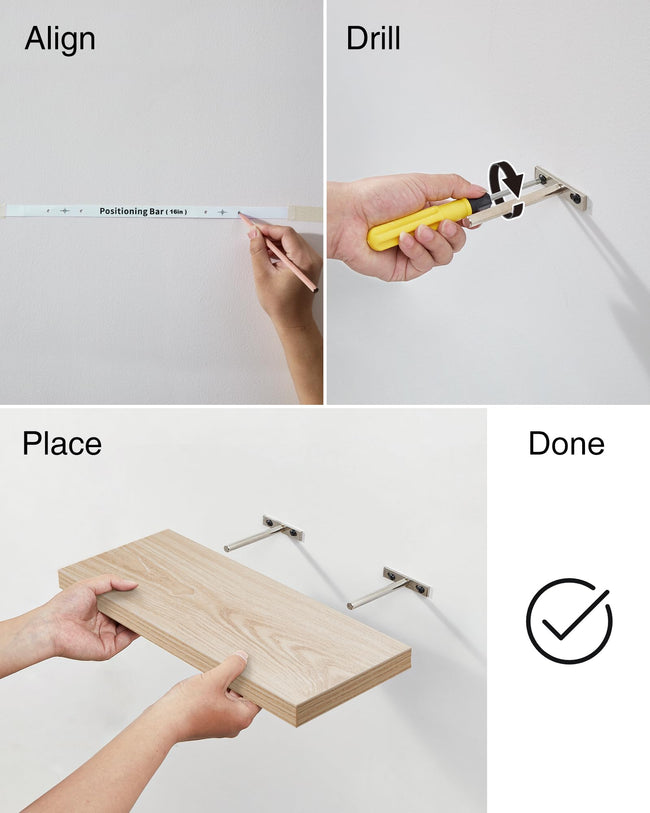 Align

Positioning Bar ( 16in )

Drill

Place

Done