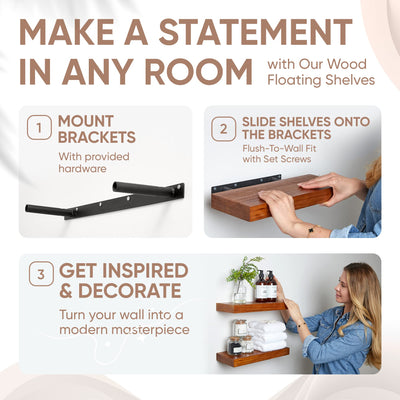 MAKE A STATEMENT IN ANY ROOM with Our Wood Floating Shelves

1 MOUNT BRACKETS
With provided hardware

2 SLIDE SHELVES ONTO THE BRACKETS
Flush-To-Wall Fit with Set Screws

3 GET INSPIRED & DECORATE
Turn your wall into a modern masterpiece