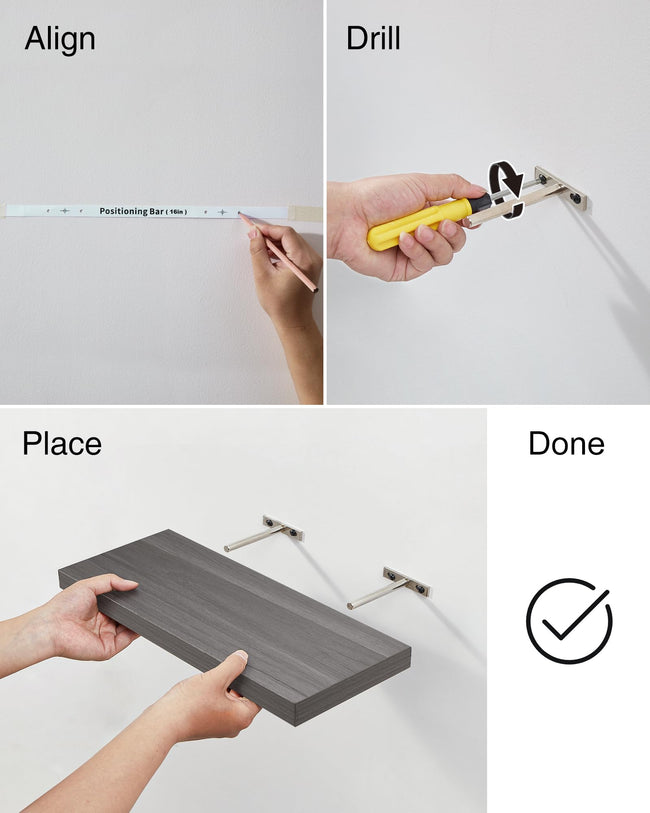 Align

Positioning Bar ( 16in )

Drill

Place

Done